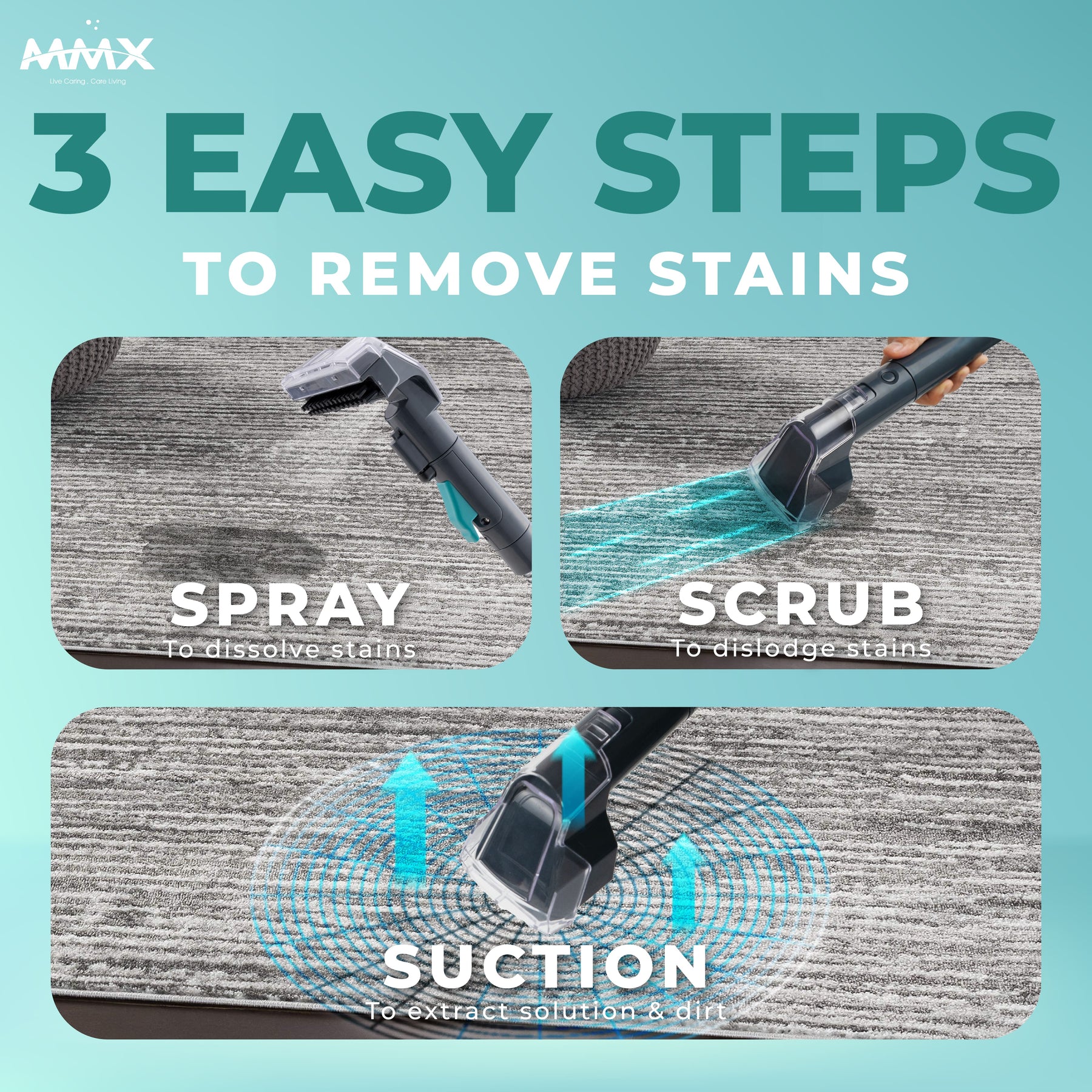 MMX
Live Caring . Care Living

3 EASY STEPS
TO REMOVE STAINS

SPRAY
To dissolve stains

SCRUB
To dislodge stains

SUCTION
To extract solution & dirt